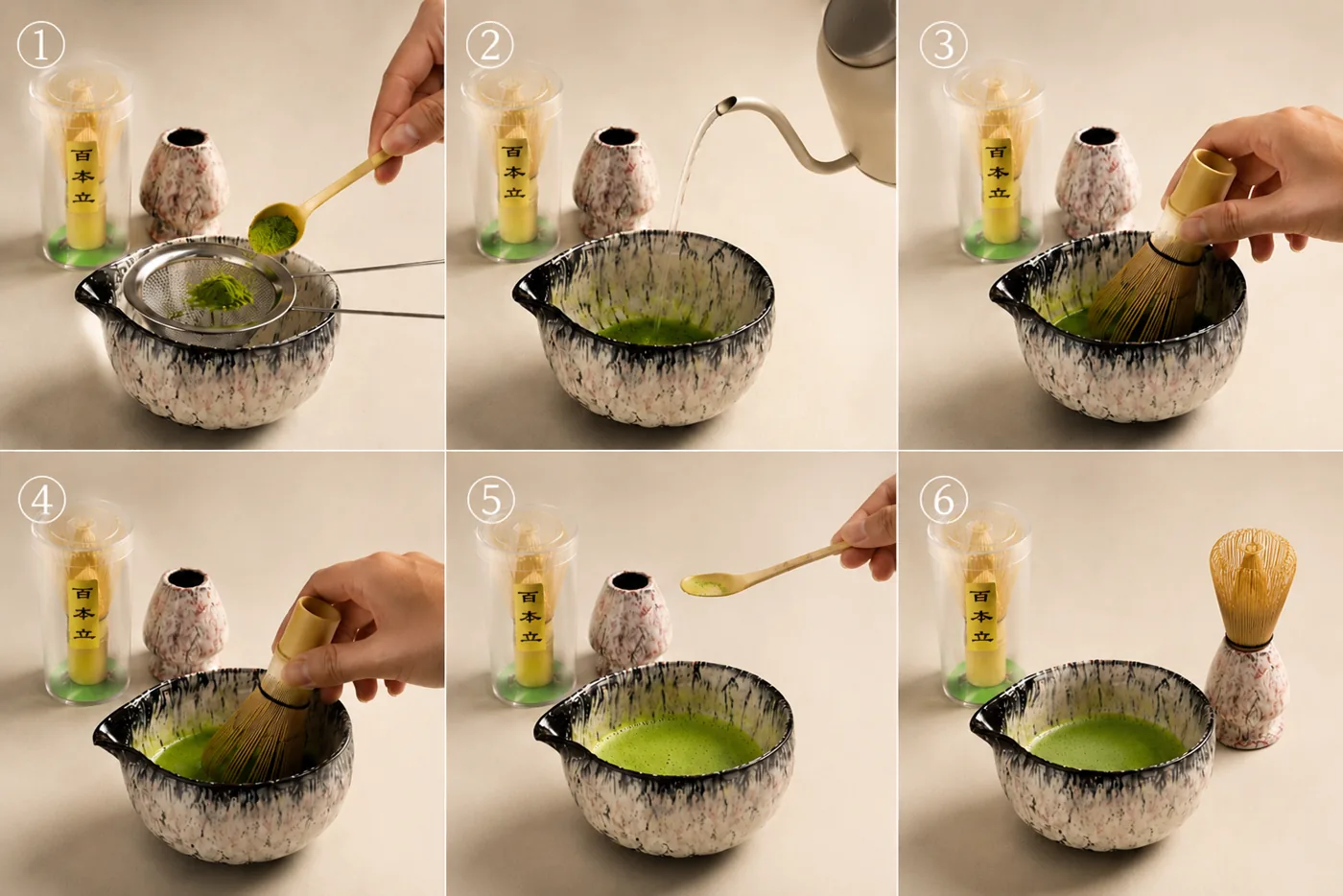 ①
百本立

②
百本立

③
百本立

④
百本立

⑤
百本立

⑥
百本立